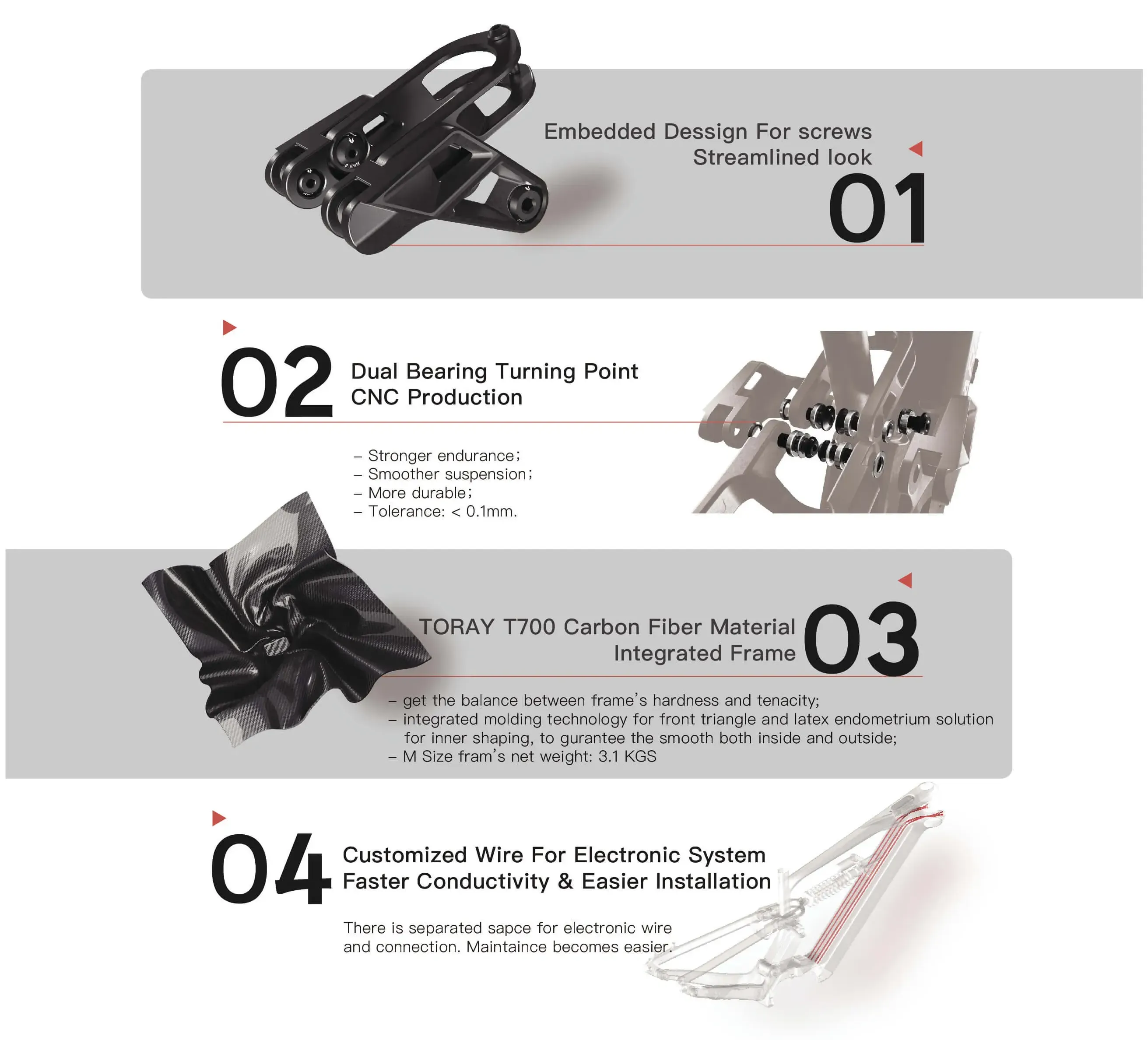 Embedded Dessign For screws
Streamlined look
01

02
Dual Bearing Turning Point
CNC Production

– Stronger endurance;
– Smoother suspension;
– More durable;
– Tolerance: < 0.1mm.

TORAY T700 Carbon Fiber Material
Integrated Frame
03

– get the balance between frame's hardness and tenacity;
– integrated molding technology for front triangle and latex endometrium solution for inner shaping, to gurantee the smooth both inside and outside;
– M Size fram's net weight: 3.1 KGS

04
Customized Wire For Electronic System
Faster Conductivity & Easier Installation

There is separated sapce for electronic wire and connection. Maintaince becomes easier.